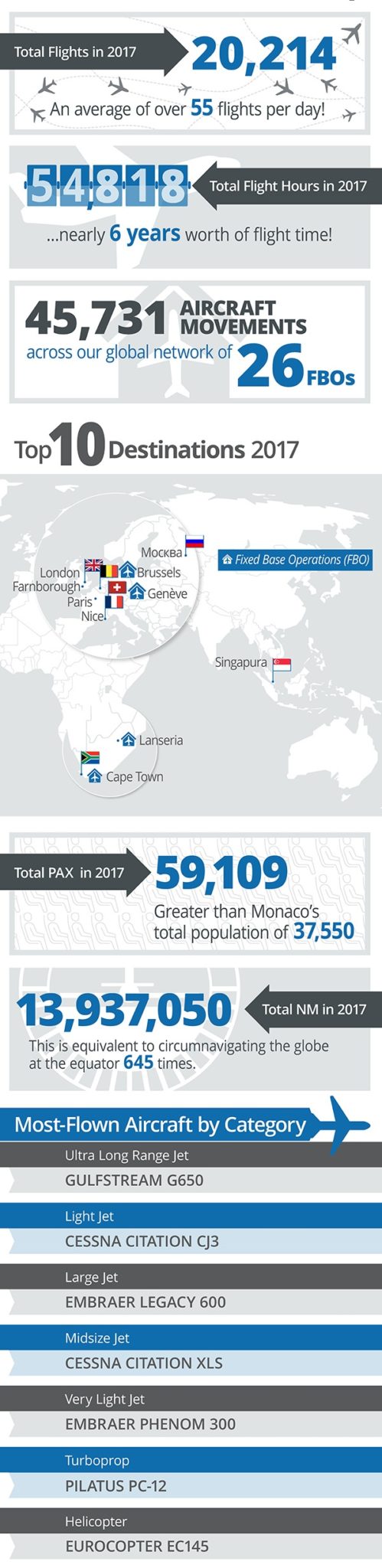 Total Flights in 2017 20,214

An average of over 55 flights per day!

54,818 Total Flight Hours in 2017

...nearly 6 years worth of flight time!

45,731 AIRCRAFT MOVEMENTS across our global network of 26 FBOs

Top 10 Destinations 2017

Fixed Base Operations (FBO)

Москва

London

Farnborough

Brussels

Paris

Genève

Nice

Singapura

Lanseria

Cape Town

Total PAX in 2017 59,109

Greater than Monaco's total population of 37,550

13,937,050 Total NM in 2017

This is equivalent to circumnavigating the globe at the equator 645 times.

Most-Flown Aircraft by Category

Ultra Long Range Jet

GULFSTREAM G650

Light Jet

CESSNA CITATION CJ3

Large Jet

EMBRAER LEGACY 600

Midsize Jet

CESSNA CITATION XLS

Very Light Jet

EMBRAER PHENOM 300

Turboprop

PILATUS PC-12

Helicopter

EUROCOPTER EC145